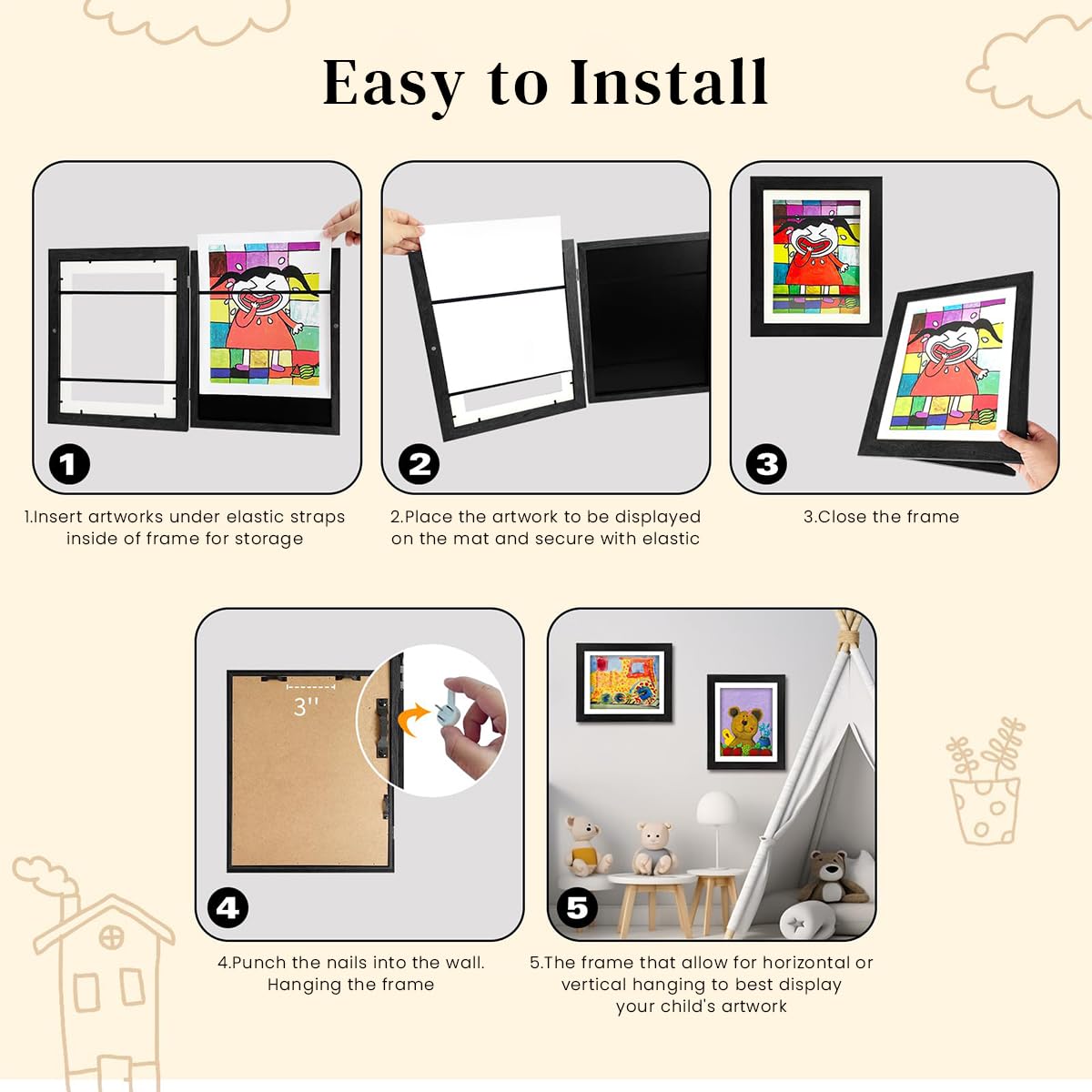 Easy to Install

1

1.Insert artworks under elastic straps inside of frame for storage

2

2.Place the artwork to be displayed on the mat and secure with elastic

3

3.Close the frame

3''

4

4.Punch the nails into the wall. Hanging the frame

5

5.The frame that allow for horizontal or vertical hanging to best display your child's artwork